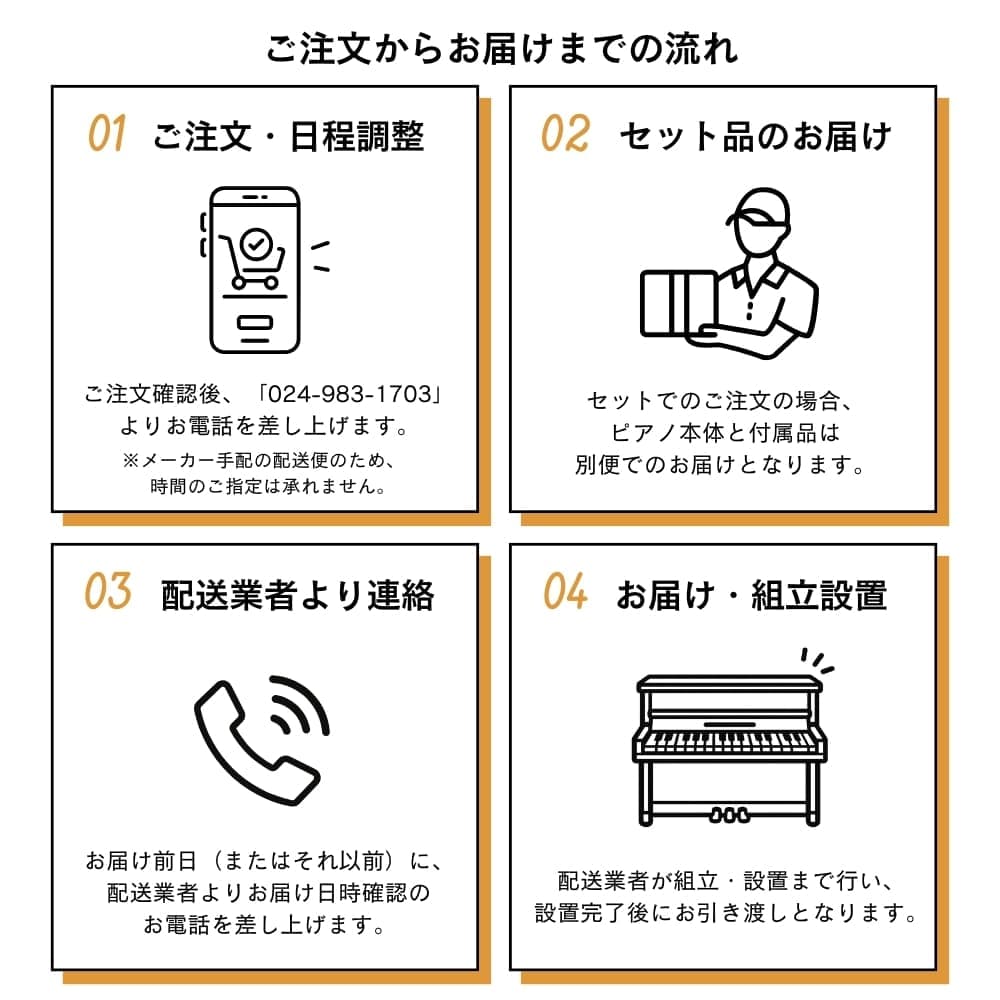 ご注文からお届けまでの流れ

01 ご注文・日程調整

ご注文確認後、「024-983-1703」よりお電話を差し上げます。
※メーカー手配の配送便のため、時間のご指定は承れません。

02 セット品のお届け

セットでのご注文の場合、ピアノ本体と付属品は別便でのお届けとなります。

03 配送業者より連絡

お届け前日（またはそれ以前）に、配送業者よりお届け日時確認のお電話を差し上げます。

04 お届け・組立設置

配送業者が組立・設置まで行い、設置完了後にお引き渡しとなります。