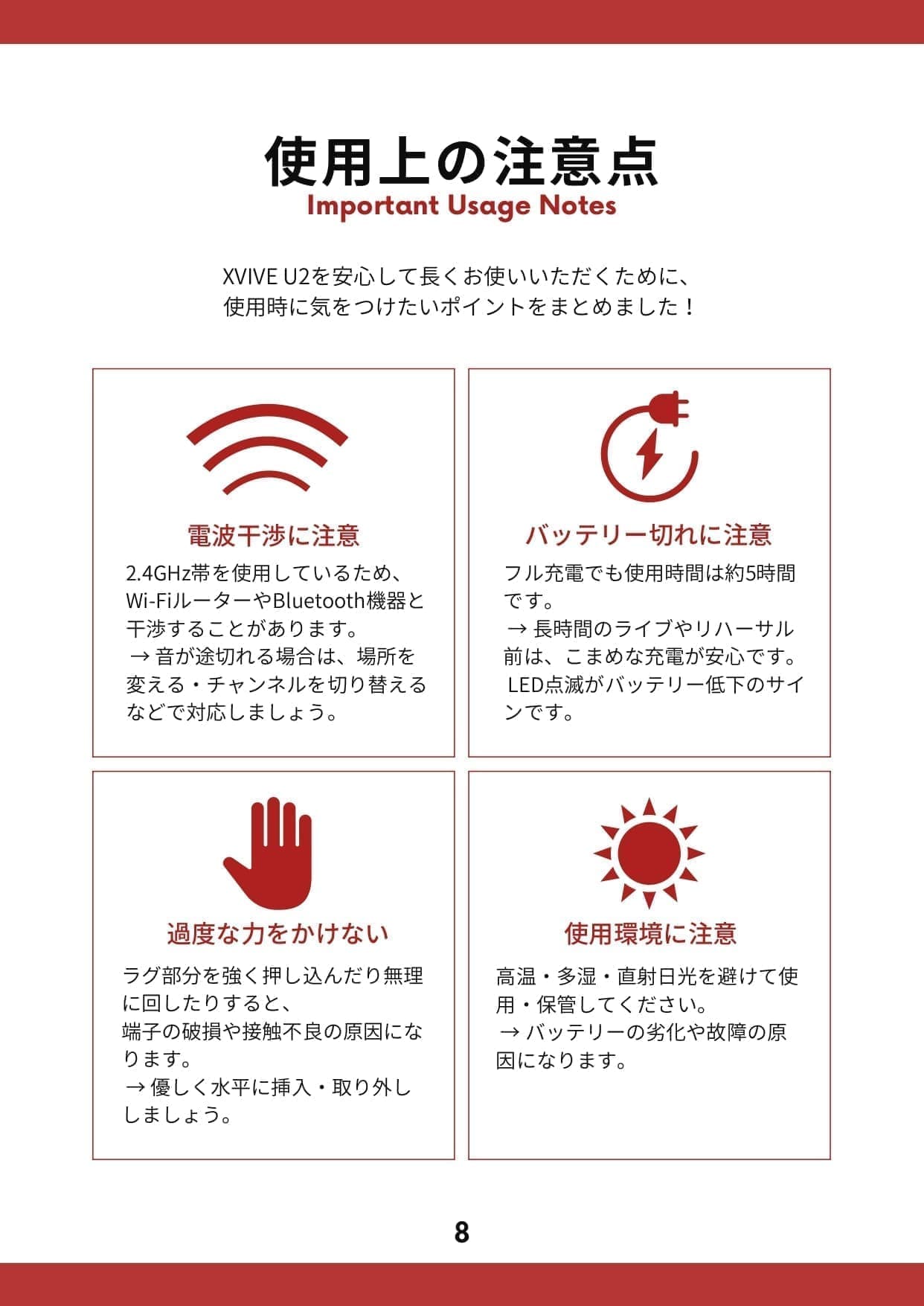 使用上の注意点
Important Usage Notes

XVIVE U2を安心して長くお使いいただくために、使用時に気をつけたいポイントをまとめました！

電波干渉に注意

2.4GHz帯を使用しているため、Wi-FiルーターやBluetooth機器と干渉することがあります。
→ 音が途切れる場合は、場所を変える・チャンネルを切り替えるなどで対応しましょう。

バッテリー切れに注意

フル充電でも使用時間は約5時間です。
→ 長時間のライブやリハーサル前は、こまめな充電が安心です。
LED点滅がバッテリー低下のサインです。

過度な力をかけない

ラグ部分を強く押し込んだり無理に回したりすると、
端子の破損や接触不良の原因になります。
→ 優しく水平に挿入・取り外ししましょう。

使用環境に注意

高温・多湿・直射日光を避けて使用・保管してください。
→ バッテリーの劣化や故障の原因になります。

8