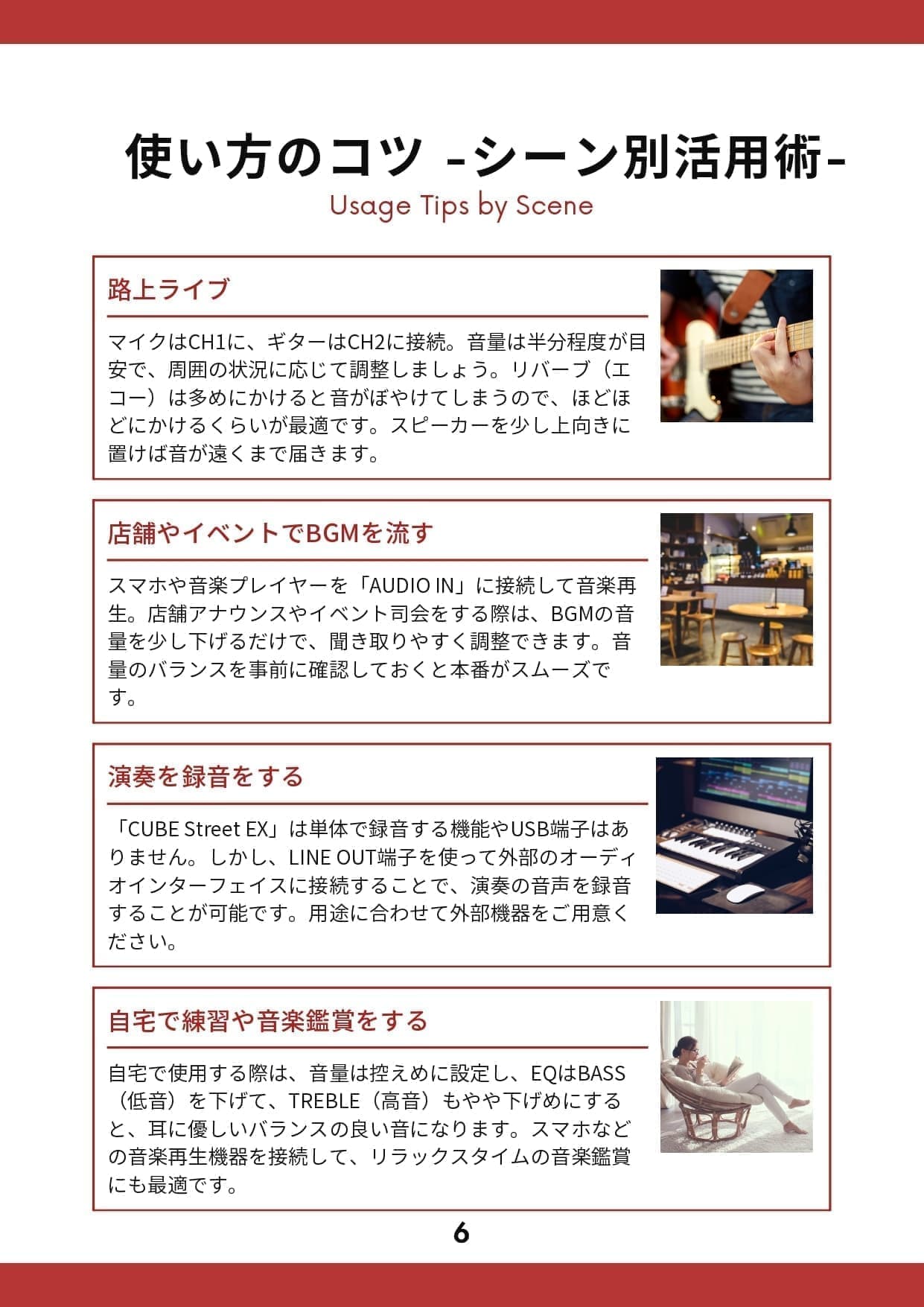 使い方のコツ -シーン別活用術-
Usage Tips by Scene

路上ライブ

マイクはCH1に、ギターはCH2に接続。音量は半分程度が目安で、周囲の状況に応じて調整しましょう。リバーブ（エコー）は多めにかけると音がぼやけてしまうので、ほどほどにかけるくらいが最適です。スピーカーを少し上向きに置けば音が遠くまで届きます。

店舗やイベントでBGMを流す

スマホや音楽プレイヤーを「AUDIO IN」に接続して音楽再生。店舗アナウンスやイベント司会をする際は、BGMの音量を少し下げるだけで、聞き取りやすく調整できます。音量のバランスを事前に確認しておくと本番がスムーズです。

演奏を録音をする

「CUBE Street EX」は単体で録音する機能やUSB端子はありません。しかし、LINE OUT端子を使って外部のオーディオインターフェイスに接続することで、演奏の音声を録音することが可能です。用途に合わせて外部機器をご用意ください。

自宅で練習や音楽鑑賞をする

自宅で使用する際は、音量は控えめに設定し、EQはBASS（低音）を下げて、TREBLE（高音）もやや下げめにすると、耳に優しいバランスの良い音になります。スマホなどの音楽再生機器を接続して、リラックスタイムの音楽鑑賞にも最適です。

6